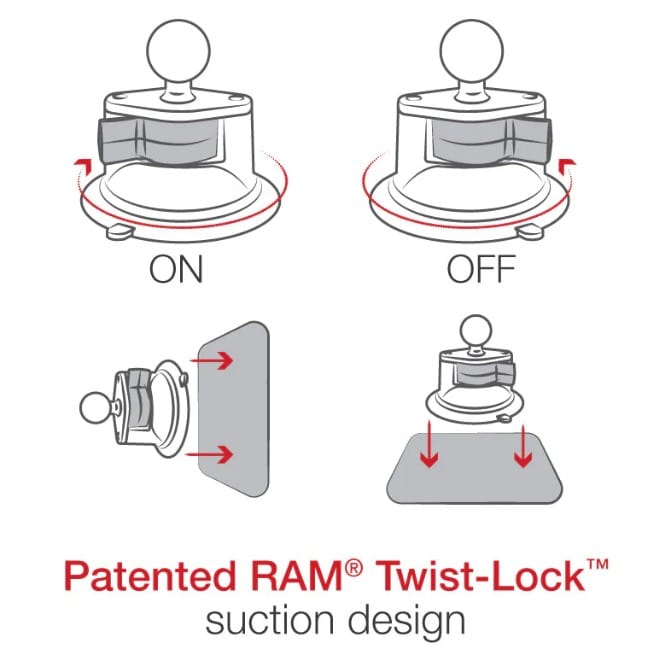 ON

OFF

Patented RAM® Twist-Lock™
suction design